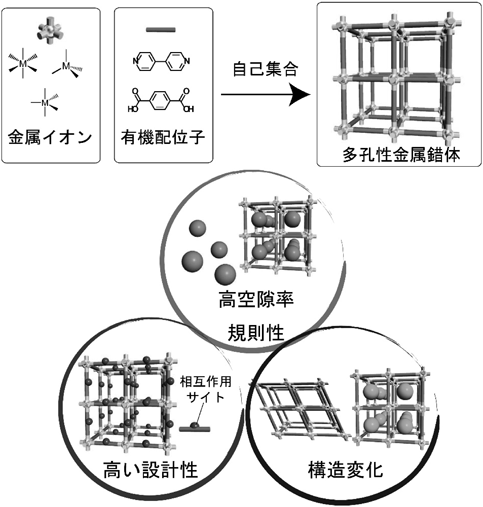 M
M
M
金属イオン

N N
HO O O OH
有機配位子

自己集合

多孔性金属錯体

高空隙率

規則性

相互作用サイト

高い設計性

構造変化